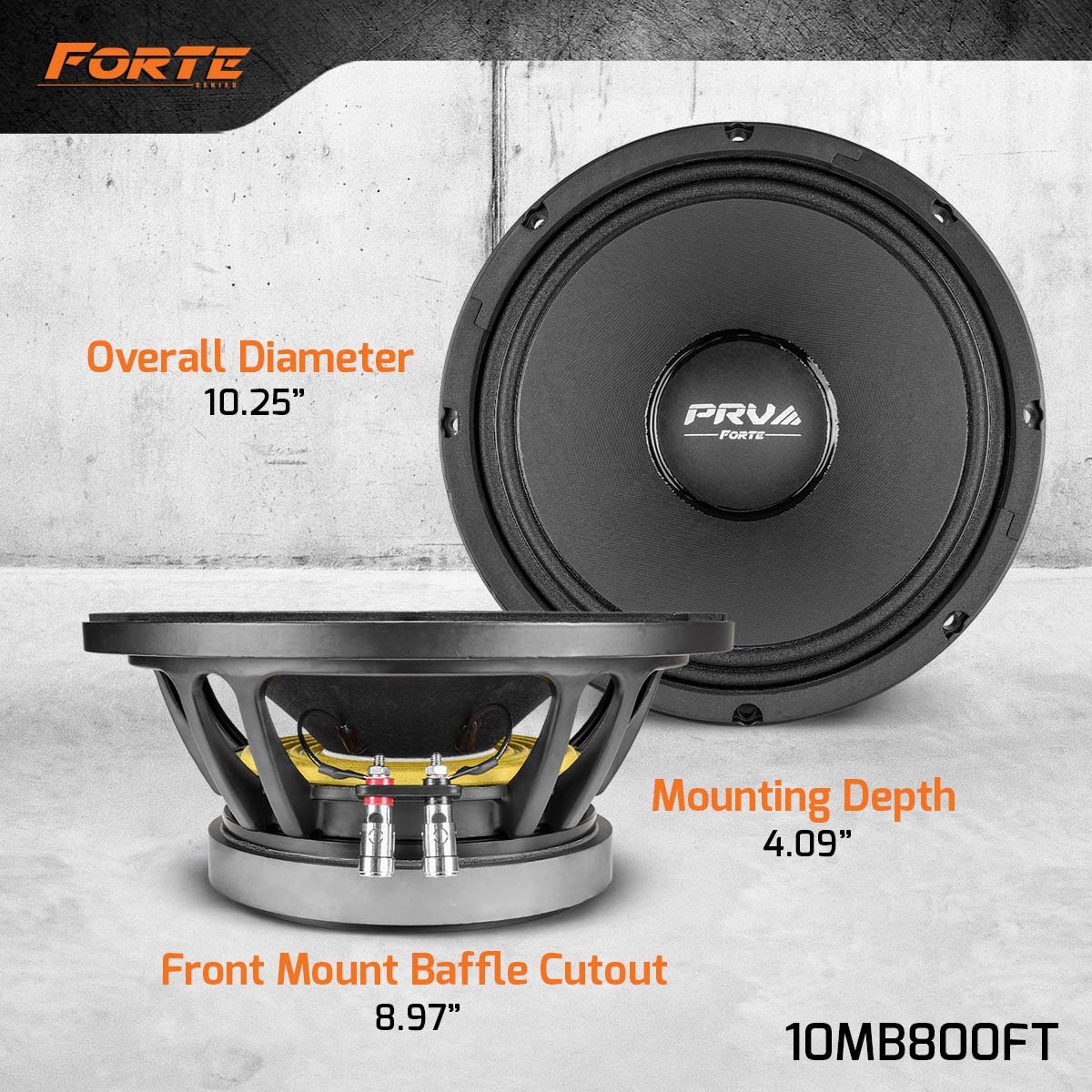 FORTE
SERIES

Overall Diameter
10.25”

PRV
FORTE

Mounting Depth
4.09”

Front Mount Baffle Cutout
8.97”

10MB800FT