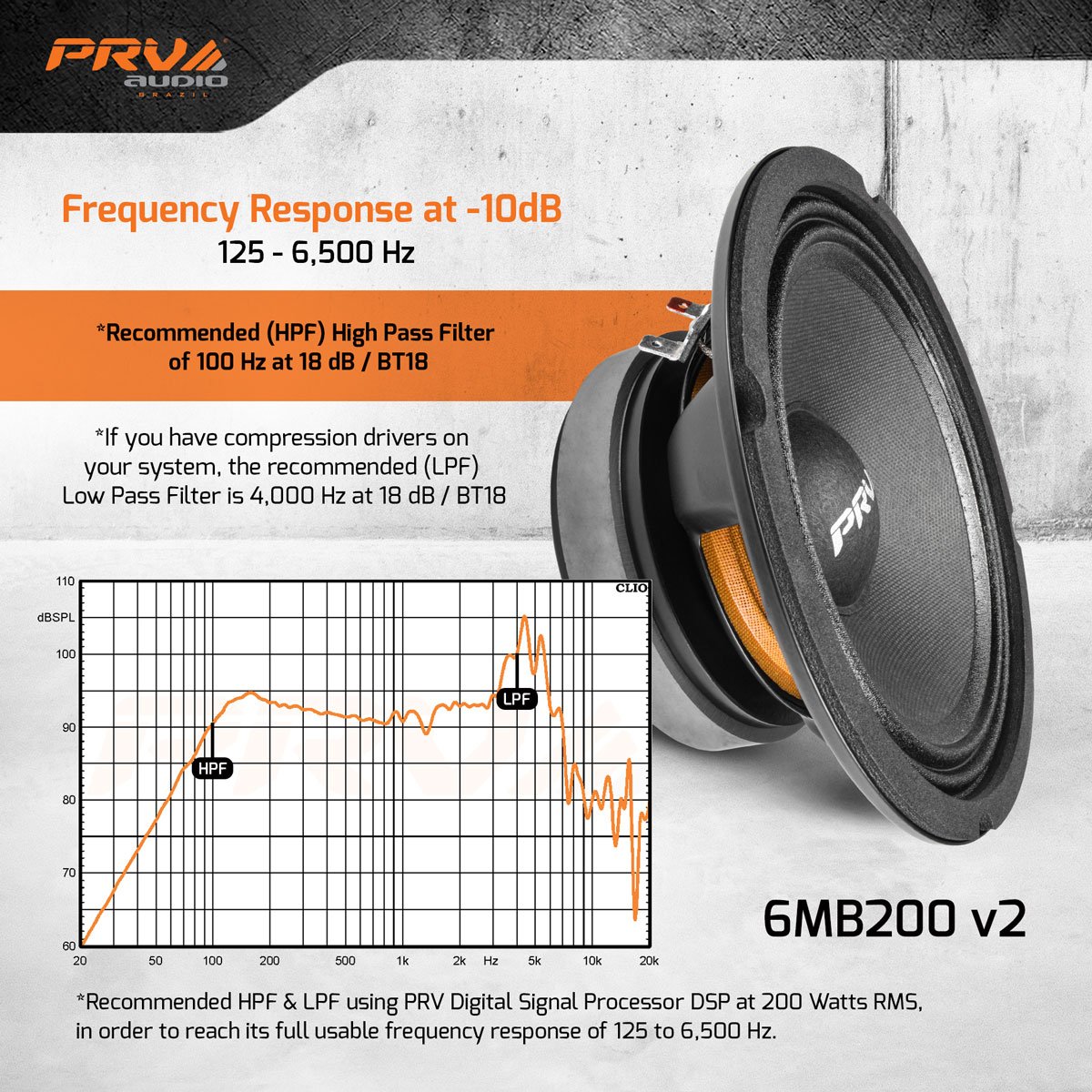 PRV AUDIO BRAZIL

Frequency Response at -10dB
125 - 6,500 Hz

*Recommended (HPF) High Pass Filter of 100 Hz at 18 dB / BT18

*If you have compression drivers on your system, the recommended (LPF) Low Pass Filter is 4,000 Hz at 18 dB / BT18

PRV

110
dBSPL
100
90
80
70
60
CLIO
HPF
LPF
20 50 100 200 500 1k 2k Hz 5k 10k 20k

6MB200 v2

*Recommended HPF & LPF using PRV Digital Signal Processor DSP at 200 Watts RMS, in order to reach its full usable frequency response of 125 to 6,500 Hz.