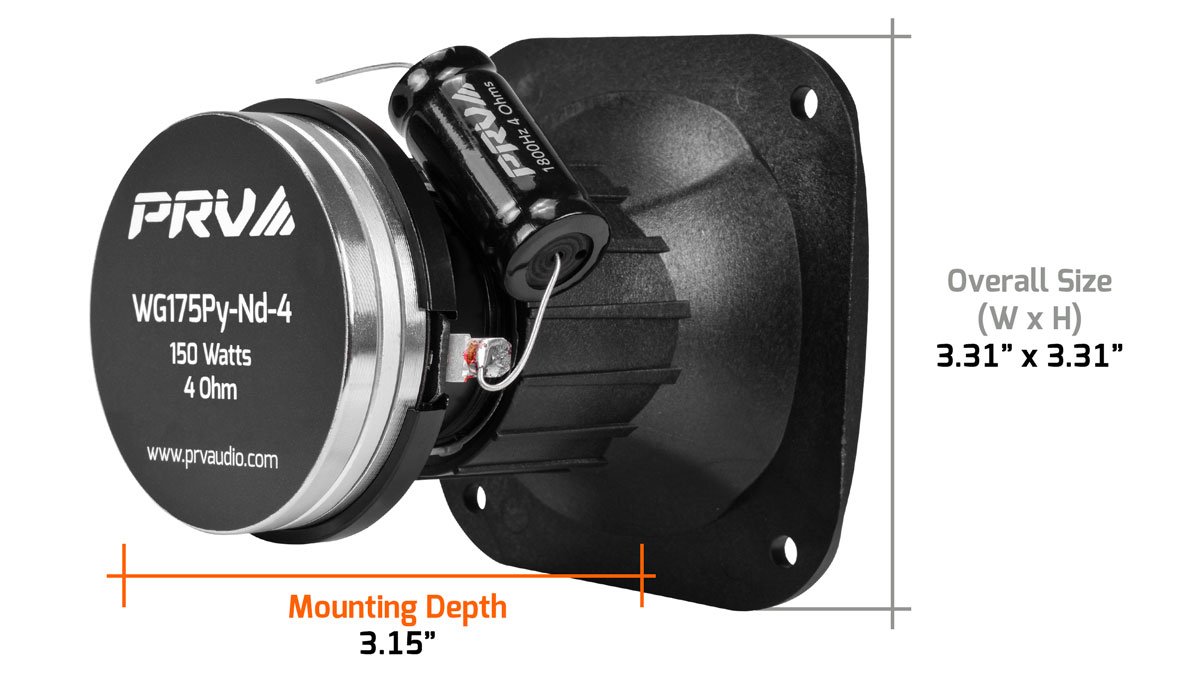 PRV

WG175Py-Nd-4

150 Watts
4 Ohm

www.prvaudio.com

PRV
1800Hz 4 Ohms

Overall Size
(W x H)
3.31" x 3.31"

Mounting Depth
3.15"